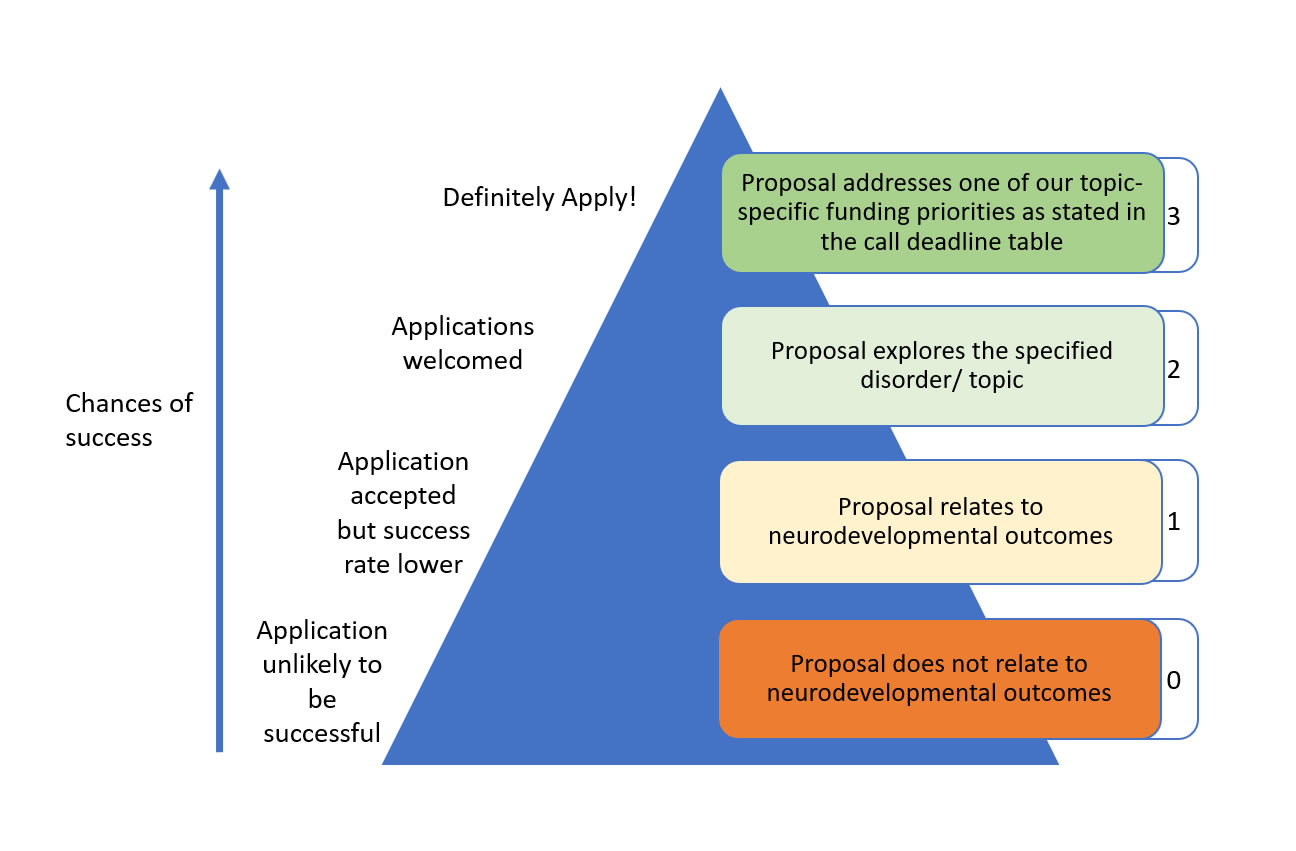 Chances of success

Definitely Apply!

Proposal addresses one of our topic-specific funding priorities as stated in the call deadline table

3

Applications welcomed

Proposal explores the specified disorder/ topic

2

Application accepted but success rate lower

Proposal relates to neurodevelopmental outcomes

1

Application unlikely to be successful

Proposal does not relate to neurodevelopmental outcomes

0